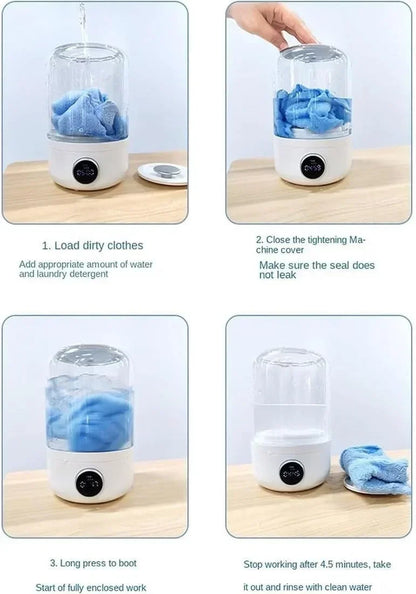 1. Load dirty clothes

Add appropriate amount of water and laundry detergent

2. Close the tightening Machine cover

Make sure the seal does not leak

3. Long press to boot

Start of fully enclosed work

Stop working after 4.5 minutes, take

it out and rinse with clean water