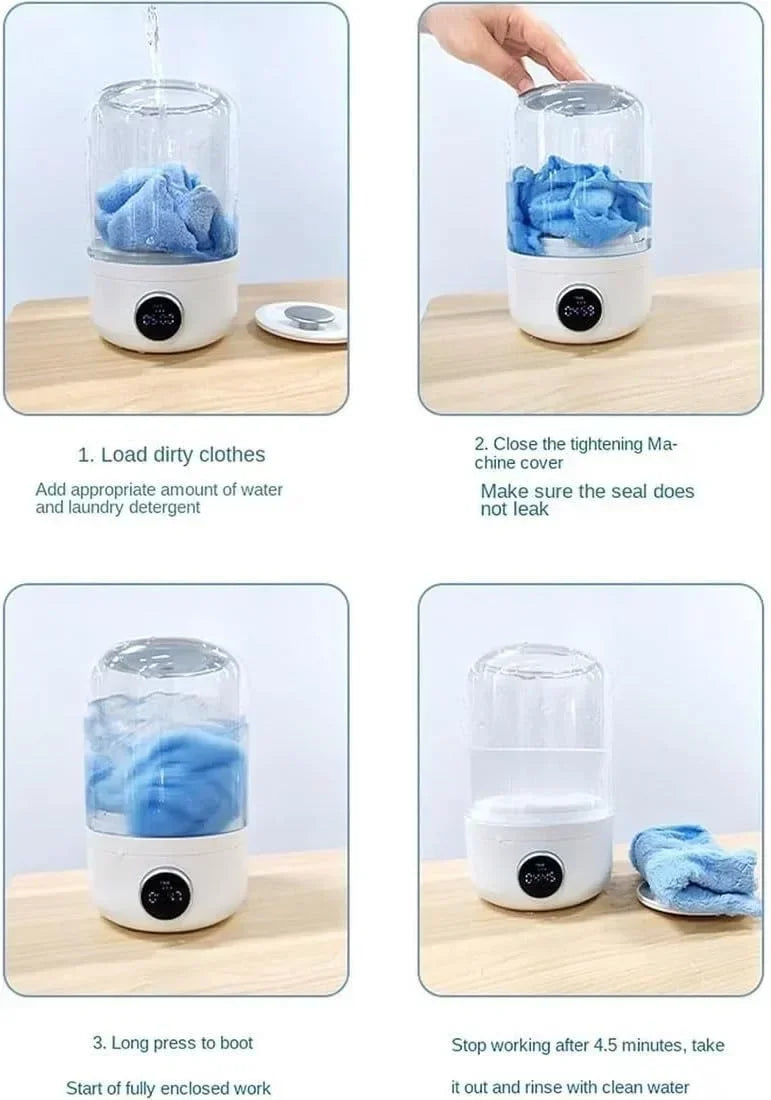 1. Load dirty clothes

Add appropriate amount of water and laundry detergent

2. Close the tightening Machine cover

Make sure the seal does not leak

3. Long press to boot

Start of fully enclosed work

Stop working after 4.5 minutes, take

it out and rinse with clean water